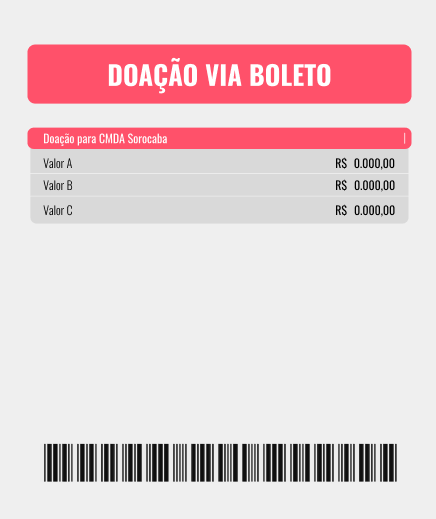 DOAÇÃO VIA BOLETO

Doação para CMDA Sorocaba

Valor A R$ 0.000,00
Valor B R$ 0.000,00
Valor C R$ 0.000,00